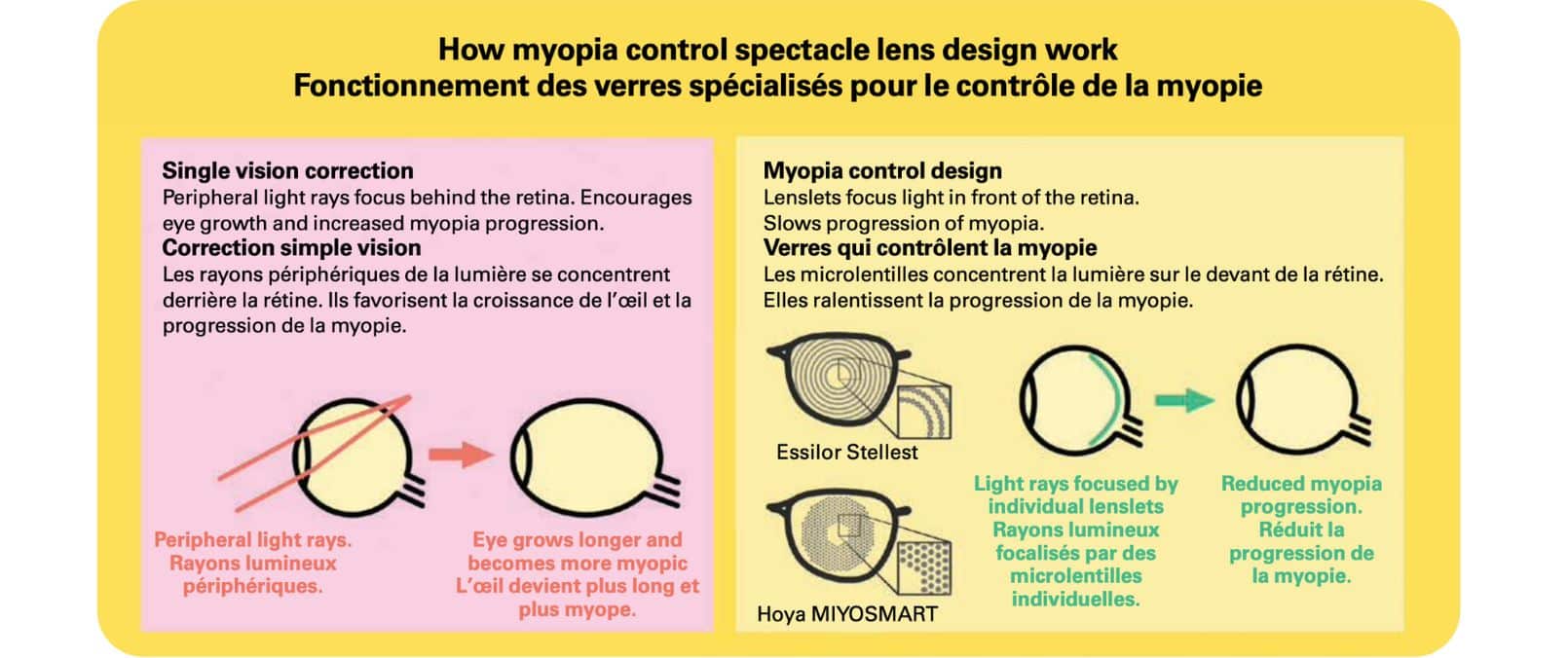 How myopia control spectacle lens design work
Fonctionnement des verres spécialisés pour le contrôle de la myopie

Single vision correction
Peripheral light rays focus behind the retina. Encourages eye growth and increased myopia progression.
Correction simple vision
Les rayons périphériques de la lumière se concentrent derrière la rétine. Ils favorisent la croissance de l'œil et la progression de la myopie.

Peripheral light rays.
Rayons lumineux périphériques.

Eye grows longer and becomes more myopic
L'œil devient plus long et plus myope.

Myopia control design
Lenslets focus light in front of the retina.
Slows progression of myopia.
Verres qui contrôlent la myopie
Les microlentilles concentrent la lumière sur le devant de la rétine.
Elles ralentissent la progression de la myopie.

Essilor Stellest

Hoya MIYOSMART

Light rays focused by individual lenslets
Rayons lumineux focalisés par des microlentilles individuelles.

Reduced myopia progression.
Réduit la progression de la myopie.